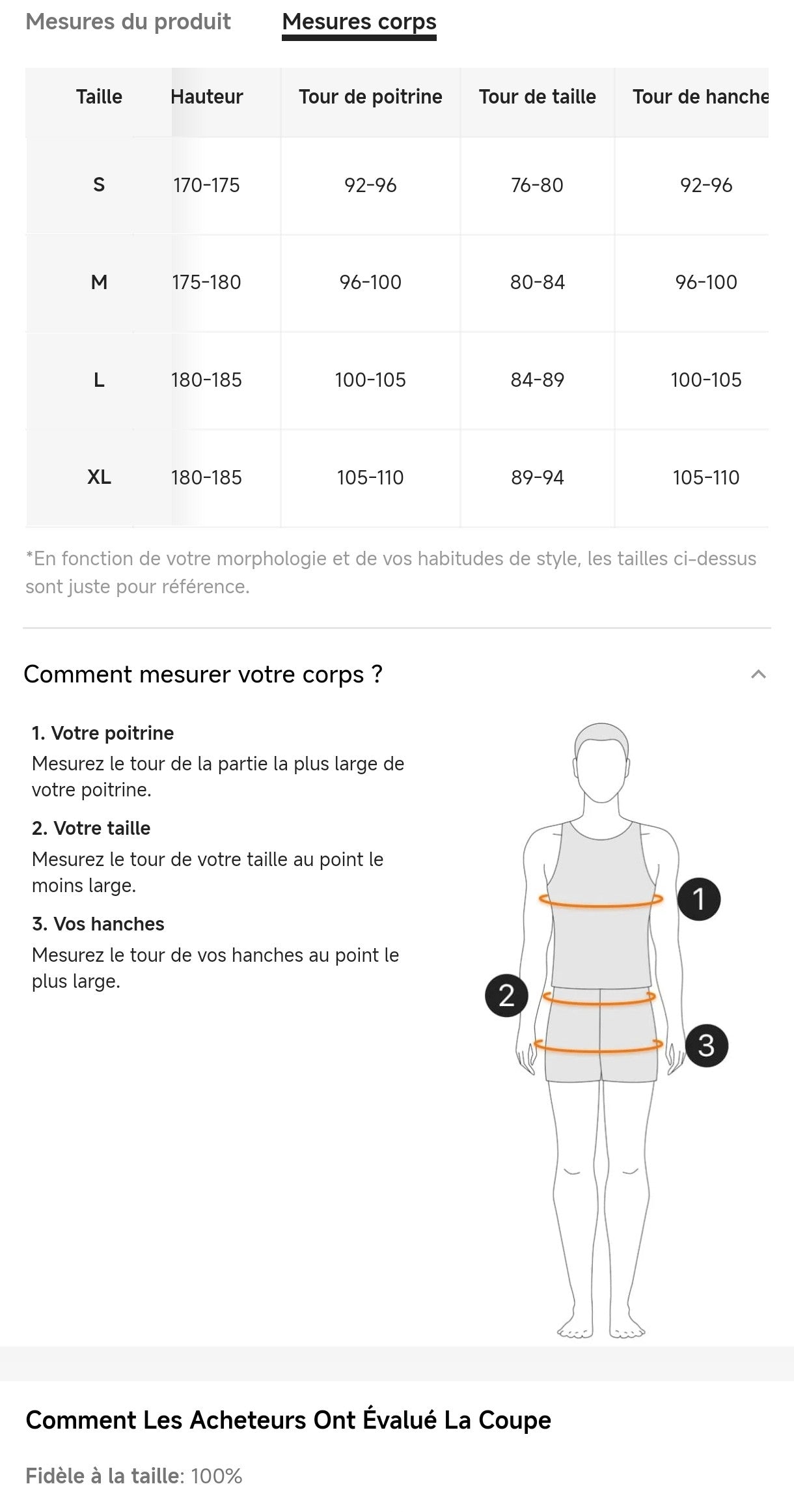 Mesures du produit Mesures corps

| Taille | Hauteur | Tour de poitrine | Tour de taille | Tour de hanche |
|---|---|---|---|---|
| S | 170-175 | 92-96 | 76-80 | 92-96 |
| M | 175-180 | 96-100 | 80-84 | 96-100 |
| L | 180-185 | 100-105 | 84-89 | 100-105 |
| XL | 180-185 | 105-110 | 89-94 | 105-110 |

*En fonction de votre morphologie et de vos habitudes de style, les tailles ci-dessus sont juste pour référence.

Comment mesurer votre corps ?

1. Votre poitrine
Mesurez le tour de la partie la plus large de votre poitrine.

2. Votre taille
Mesurez le tour de votre taille au point le moins large.

3. Vos hanches
Mesurez le tour de vos hanches au point le plus large.

1
2
3

Comment Les Acheteurs Ont Évalué La Coupe

Fidèle à la taille: 100%