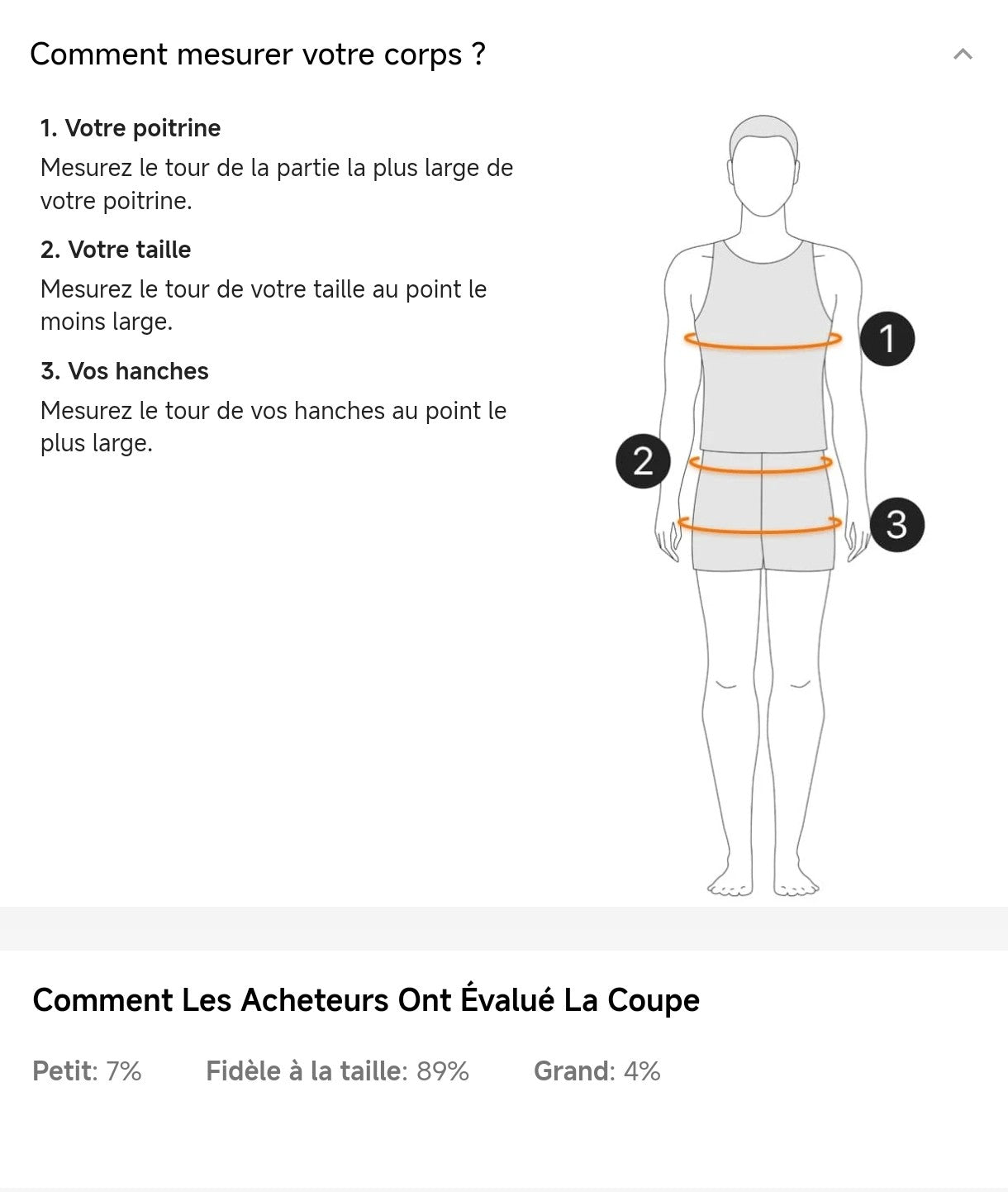 Comment mesurer votre corps ?

1. Votre poitrine
Mesurez le tour de la partie la plus large de votre poitrine.

2. Votre taille
Mesurez le tour de votre taille au point le moins large.

3. Vos hanches
Mesurez le tour de vos hanches au point le plus large.

1

2

3

Comment Les Acheteurs Ont Évalué La Coupe

Petit: 7% Fidèle à la taille: 89% Grand: 4%